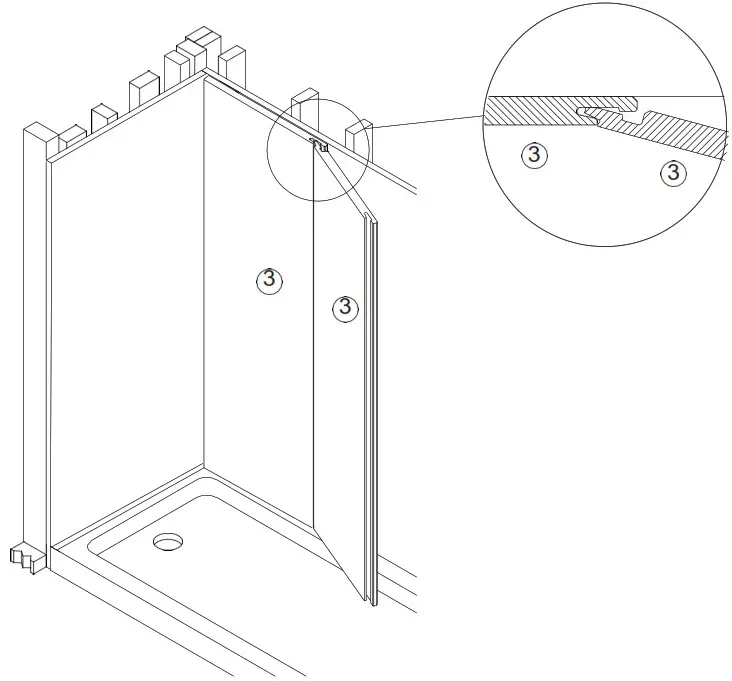 3
3
3
3