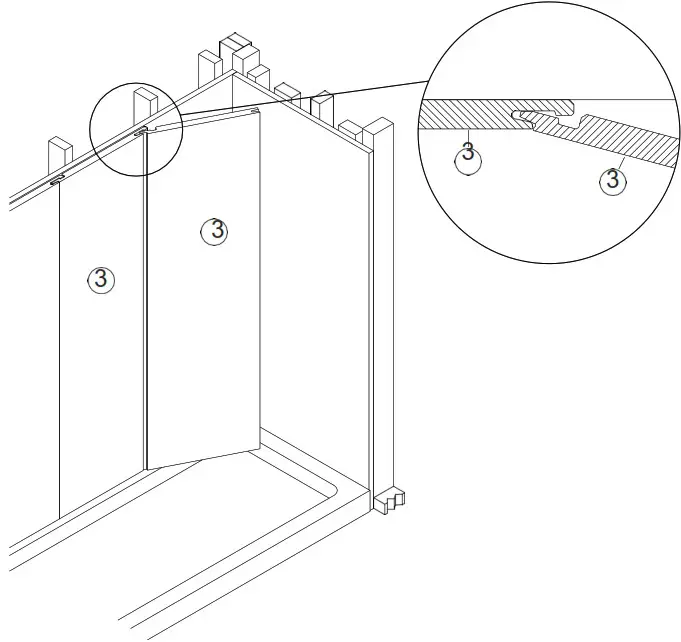 3
3
3
3