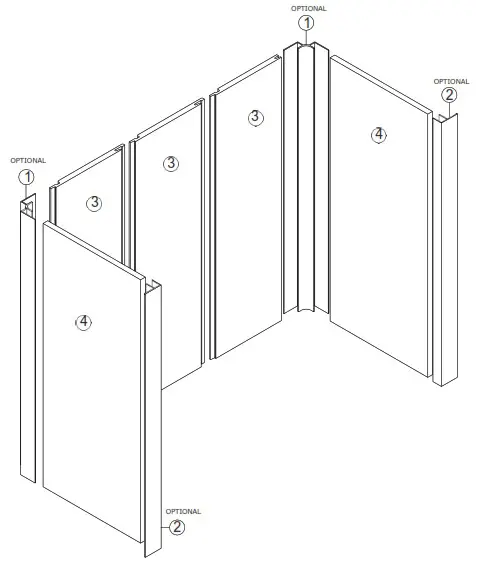 OPTIONAL
1
OPTIONAL
2
3
4
3
OPTIONAL
1
3
4
OPTIONAL
2