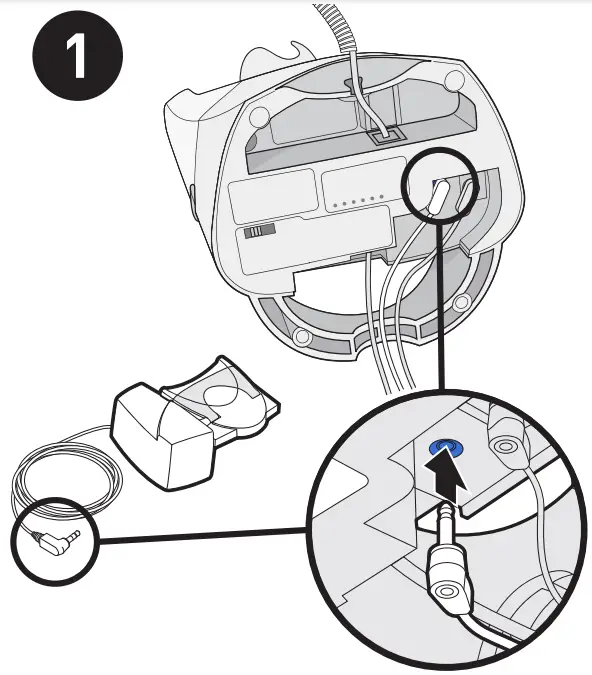 1