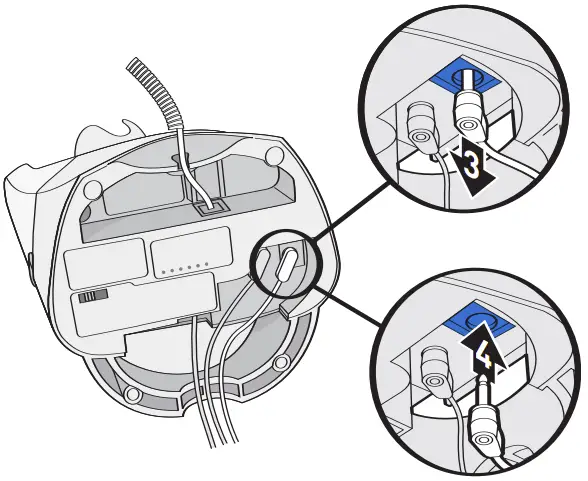 3

4