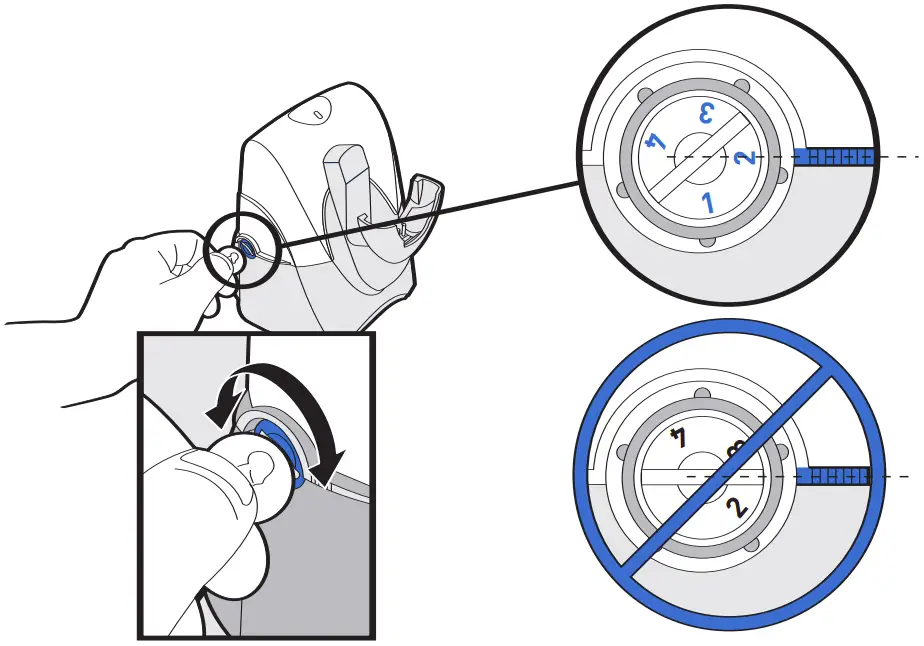 3
4
2
1
4
3
2