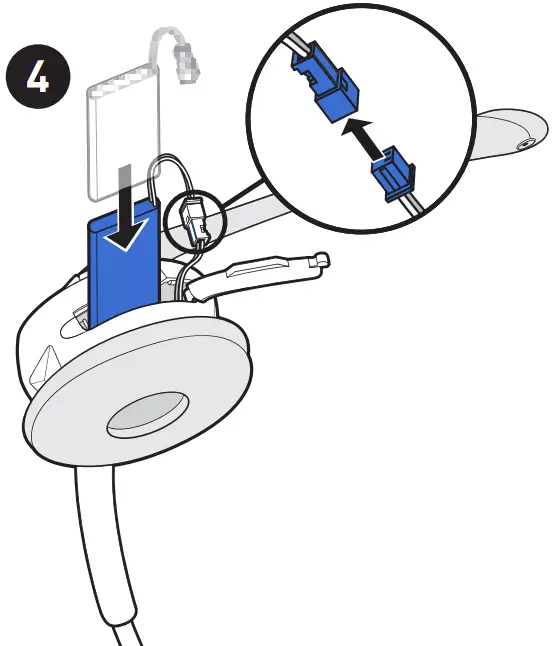 4