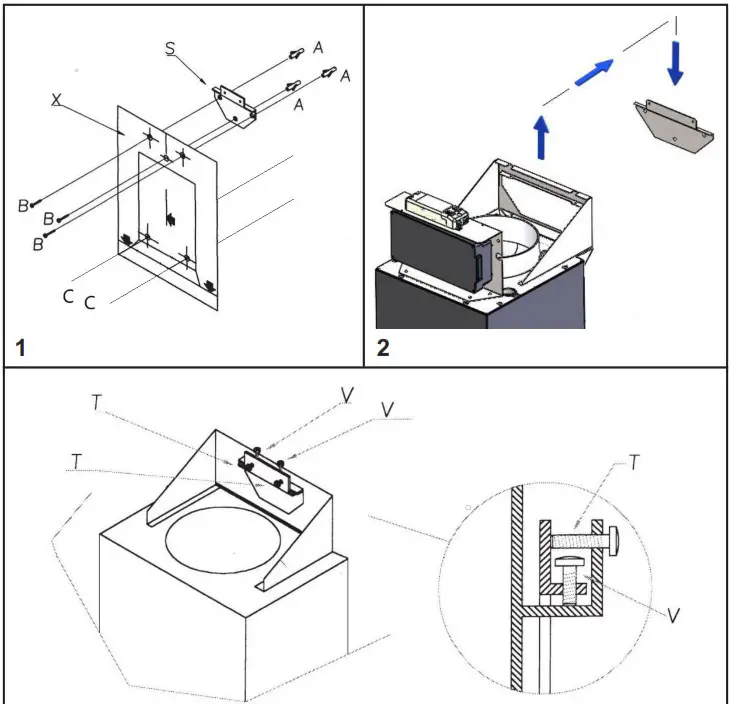 S
A
A
A
X
B
B
B
C
C
1

2

T
V
V
T
T
V