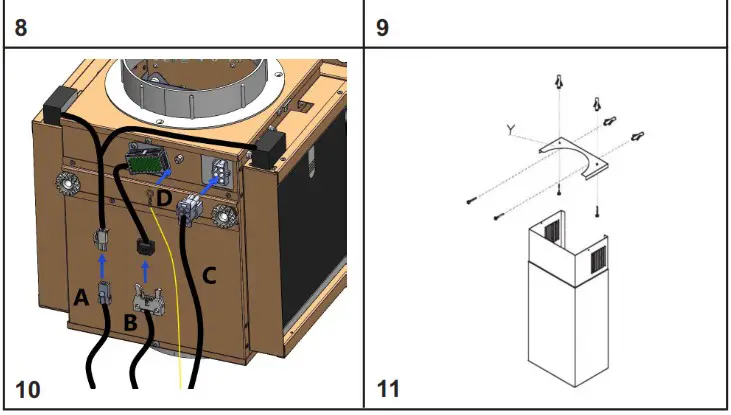 8

9

D

C

A

B

10

Y

11