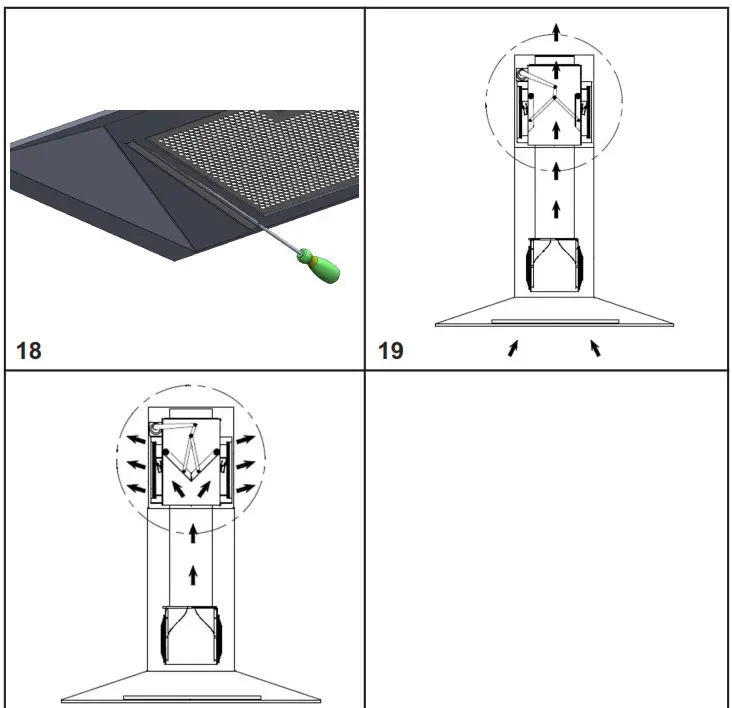 18

19