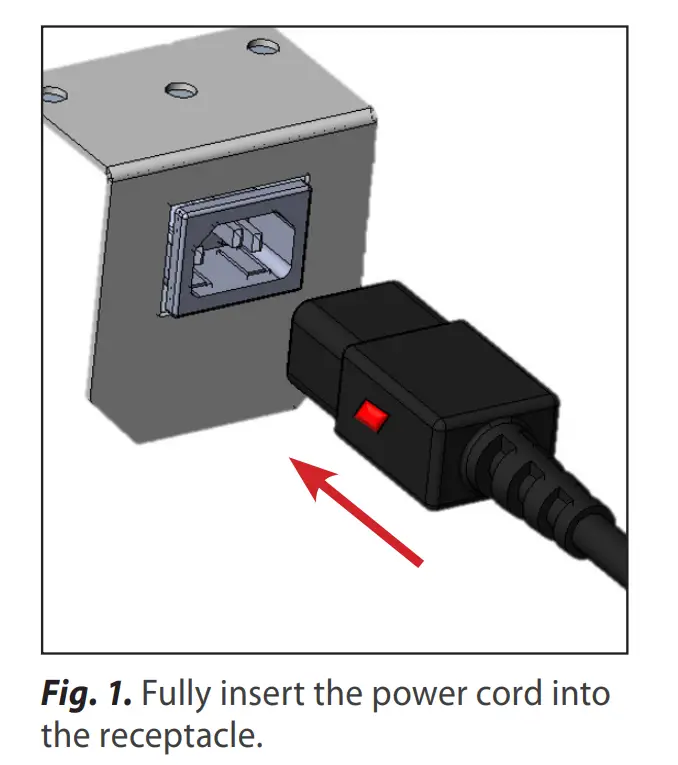 Fig. 1. Fully insert the power cord into the receptacle.