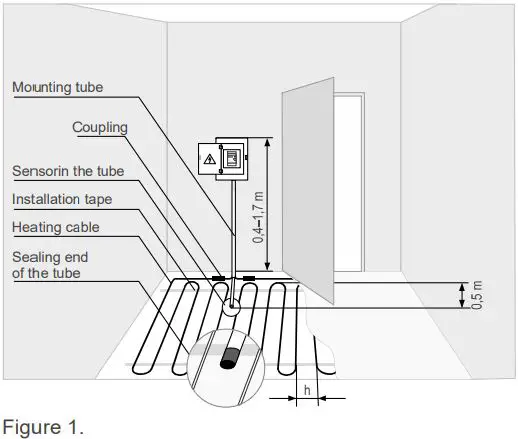 Mounting tube

Coupling

Sensorin the tube

Installation tape

Heating cable

Sealing end of the tube

0,4–1,7 m

0,5 m

h

Figure 1.