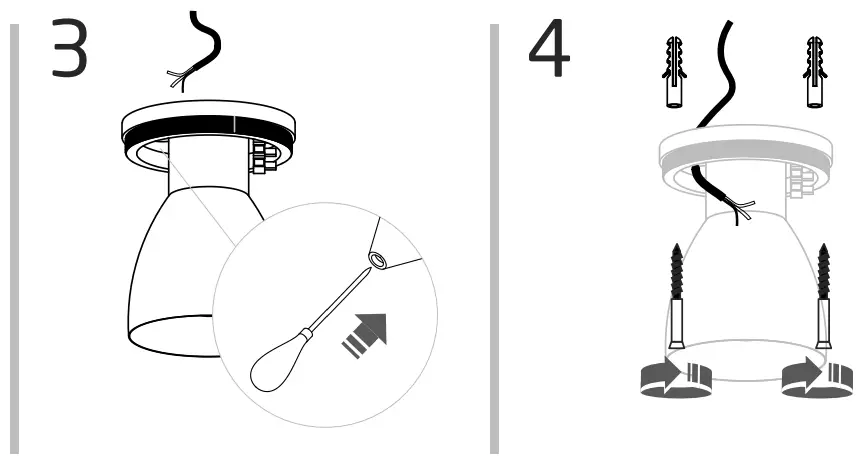 3

4