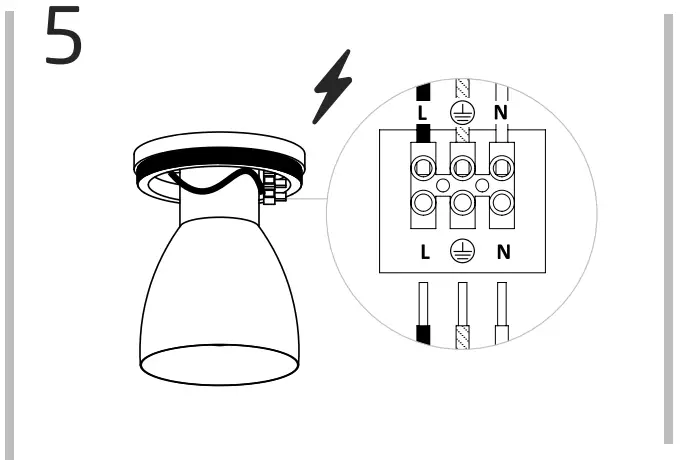 5

L N

L N