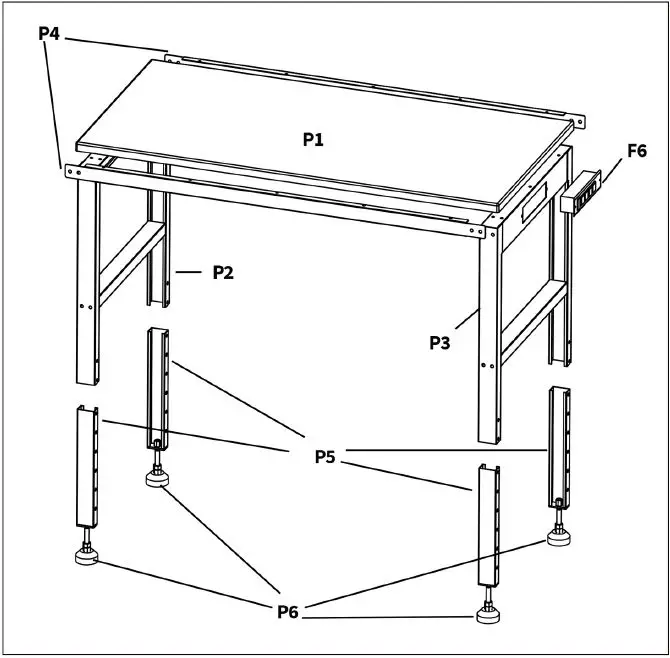 P4
P1
F6
P2
P3
P5
P6