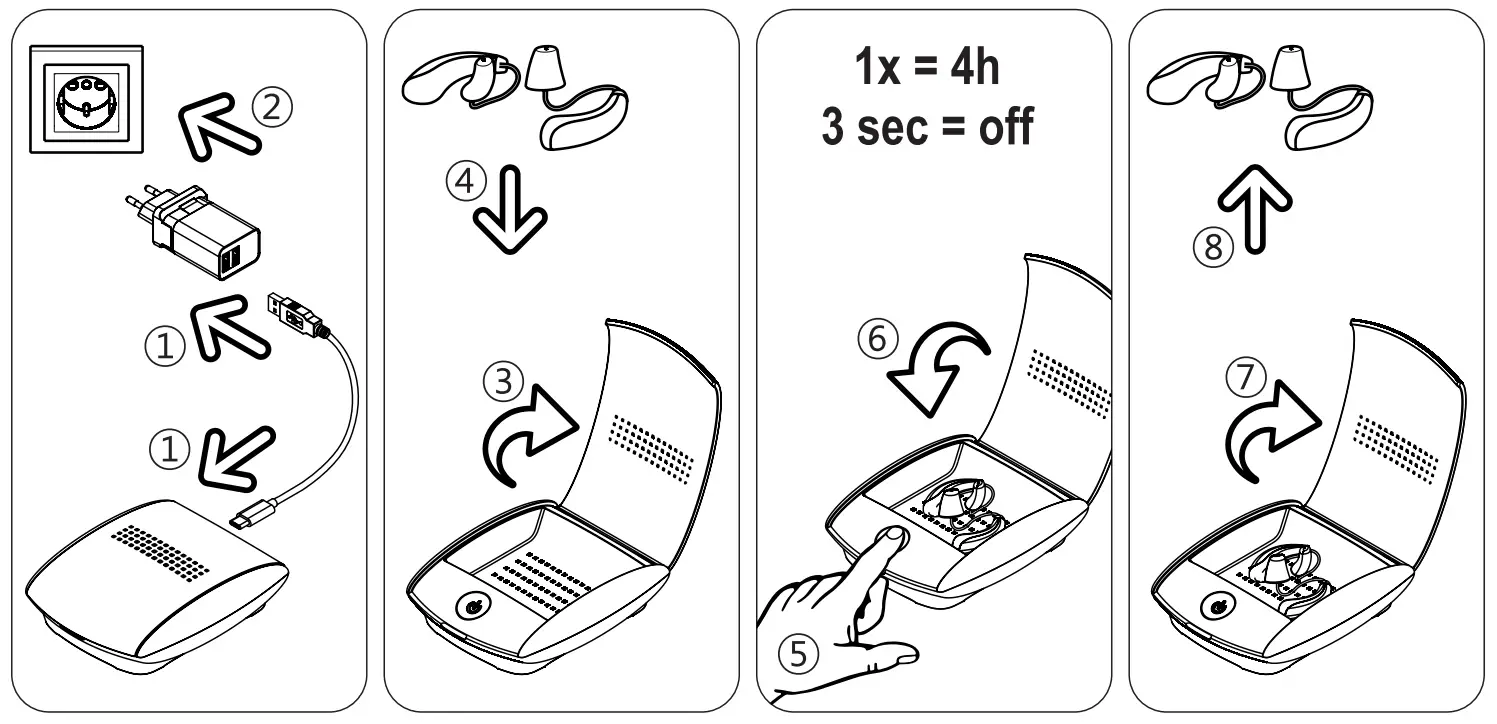 ②
①
①

④
③

1x = 4h
3 sec = off
⑥
⑤

⑧
⑦