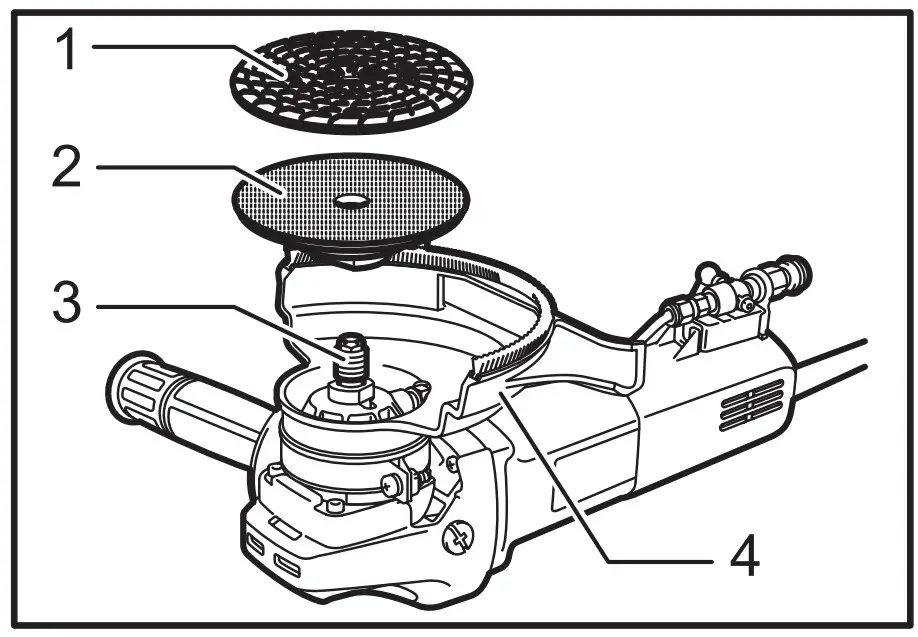 1
2
3
4