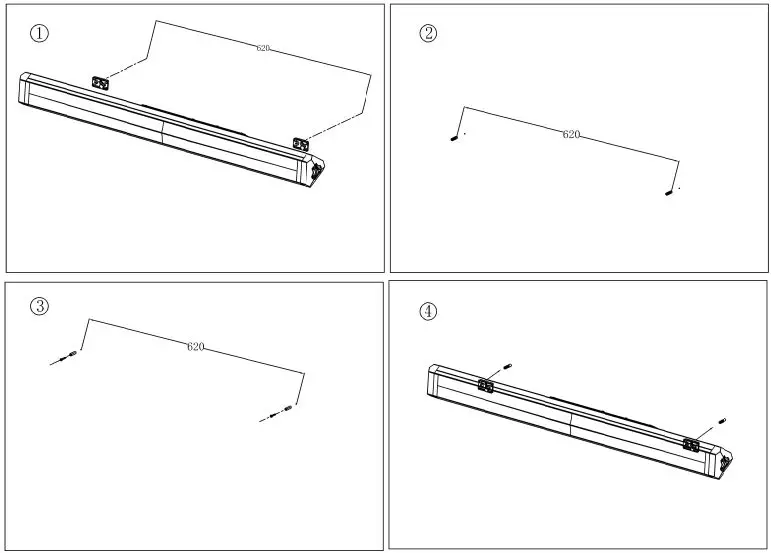 ①

620

②

620

③

620

④