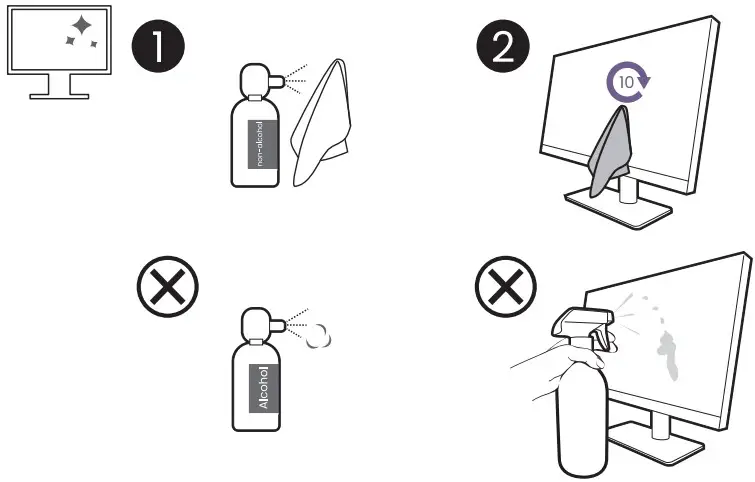 1

non-alcohol

2

10

Alcohol