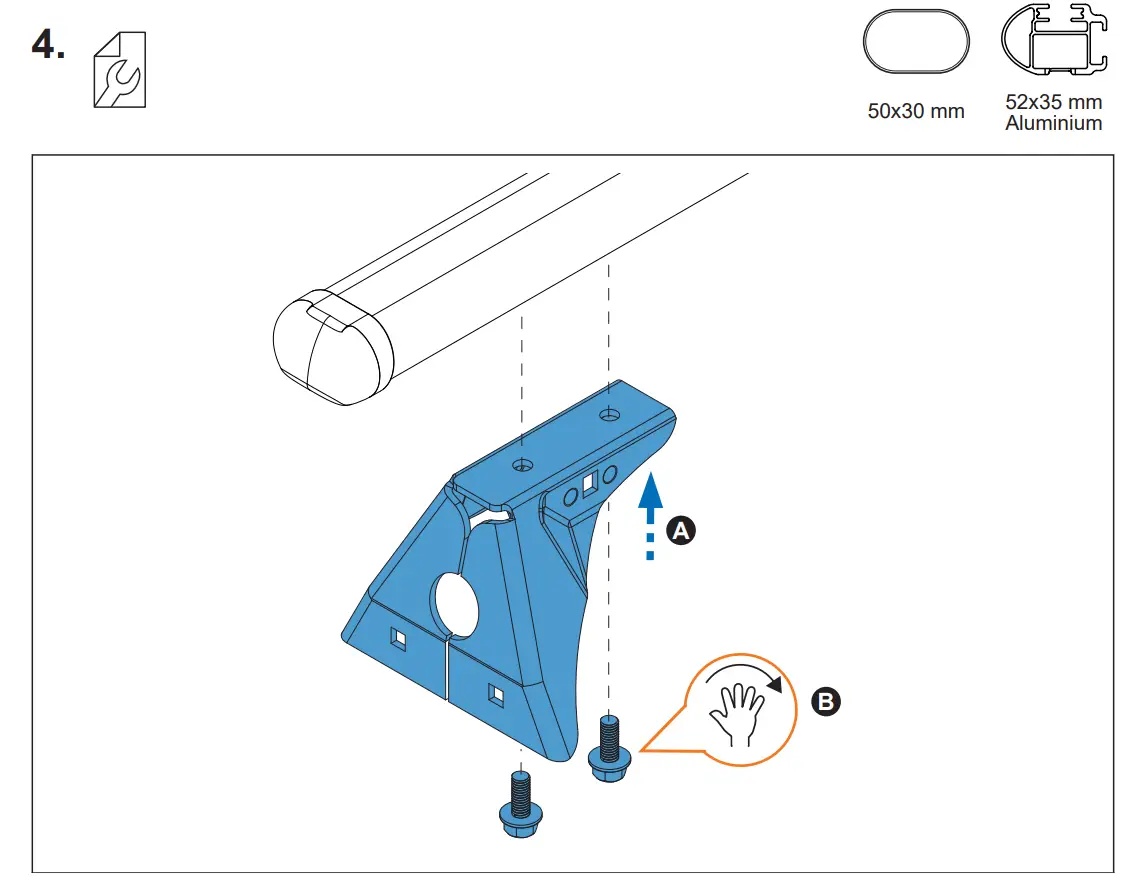 4.

50x30 mm

52x35 mm
Aluminium

A

B