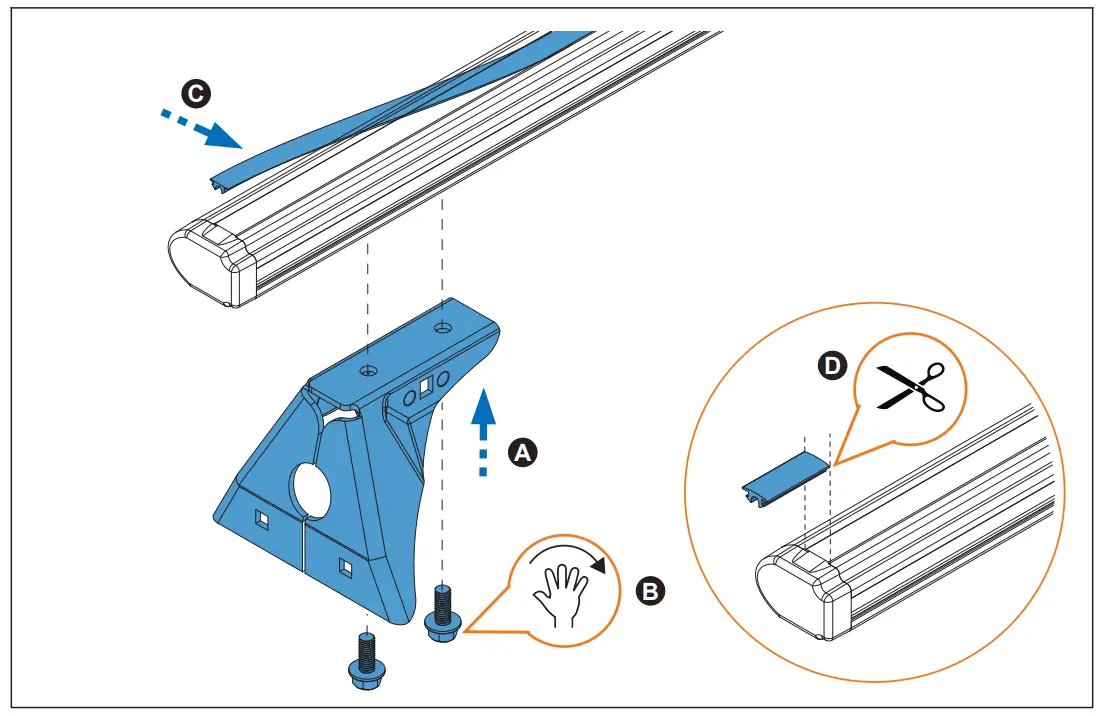 C

A

B

D