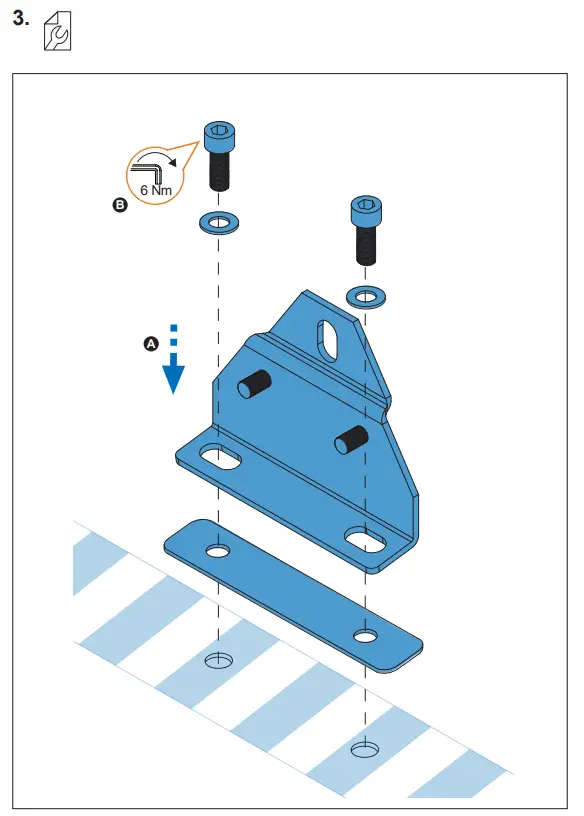 3.

6 Nm

B

A