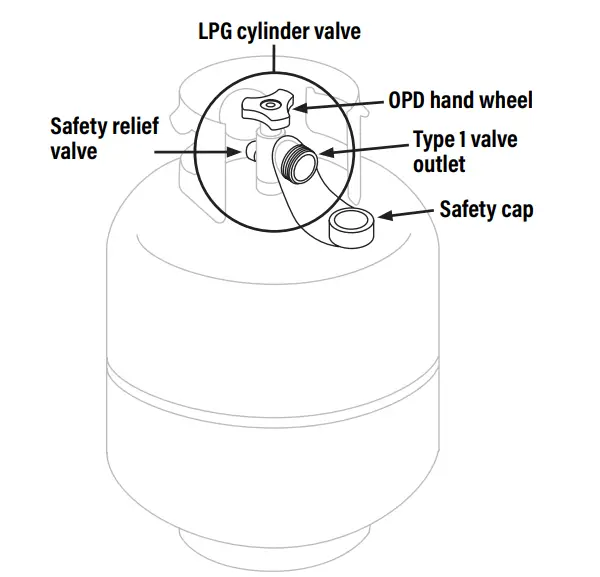 LPG cylinder valve

OPD hand wheel

Safety relief valve

Type 1 valve outlet

Safety cap