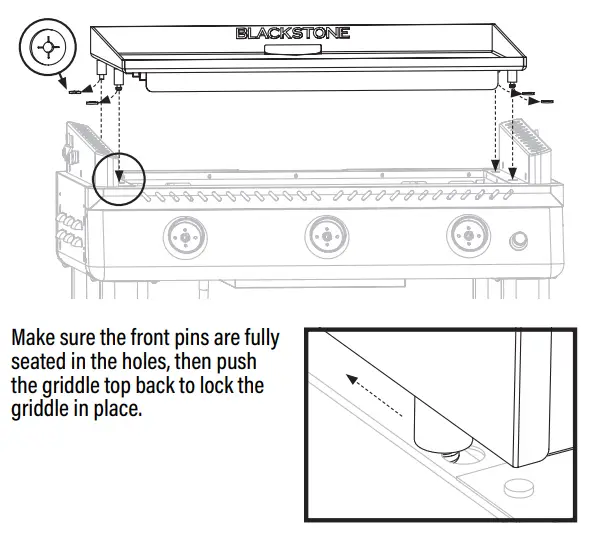 BLACKSTONE

Make sure the front pins are fully seated in the holes, then push the griddle top back to lock the griddle in place.