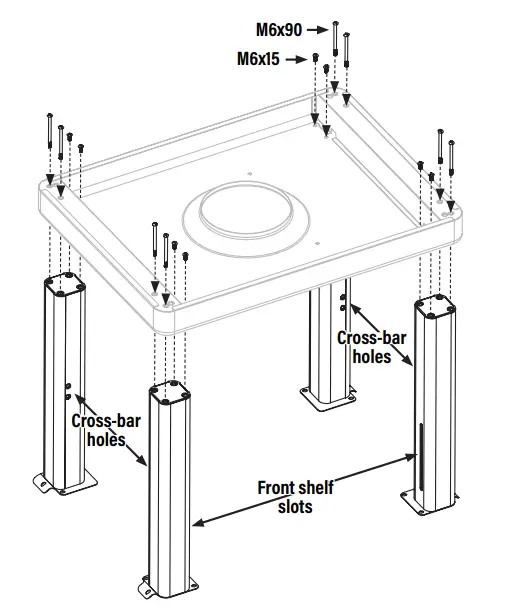 M6x90

M6x15

Cross-bar holes

Cross-bar holes

Front shelf slots