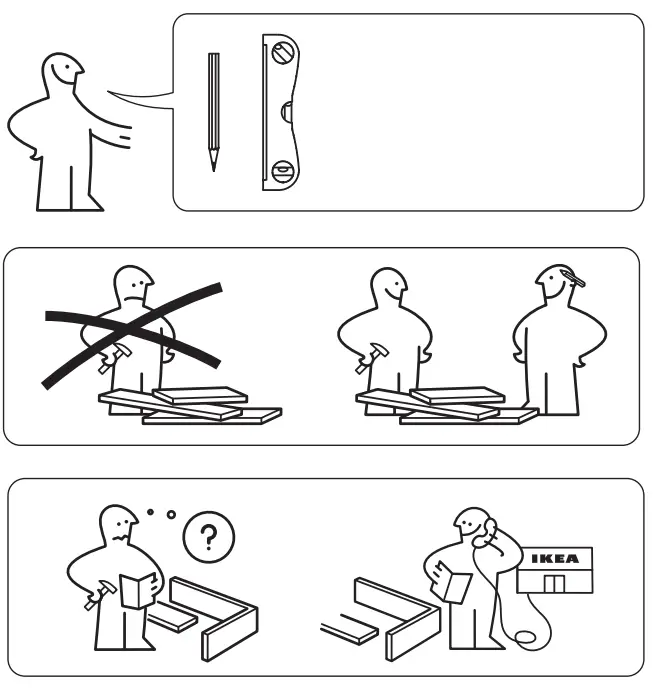 ?

IKEA