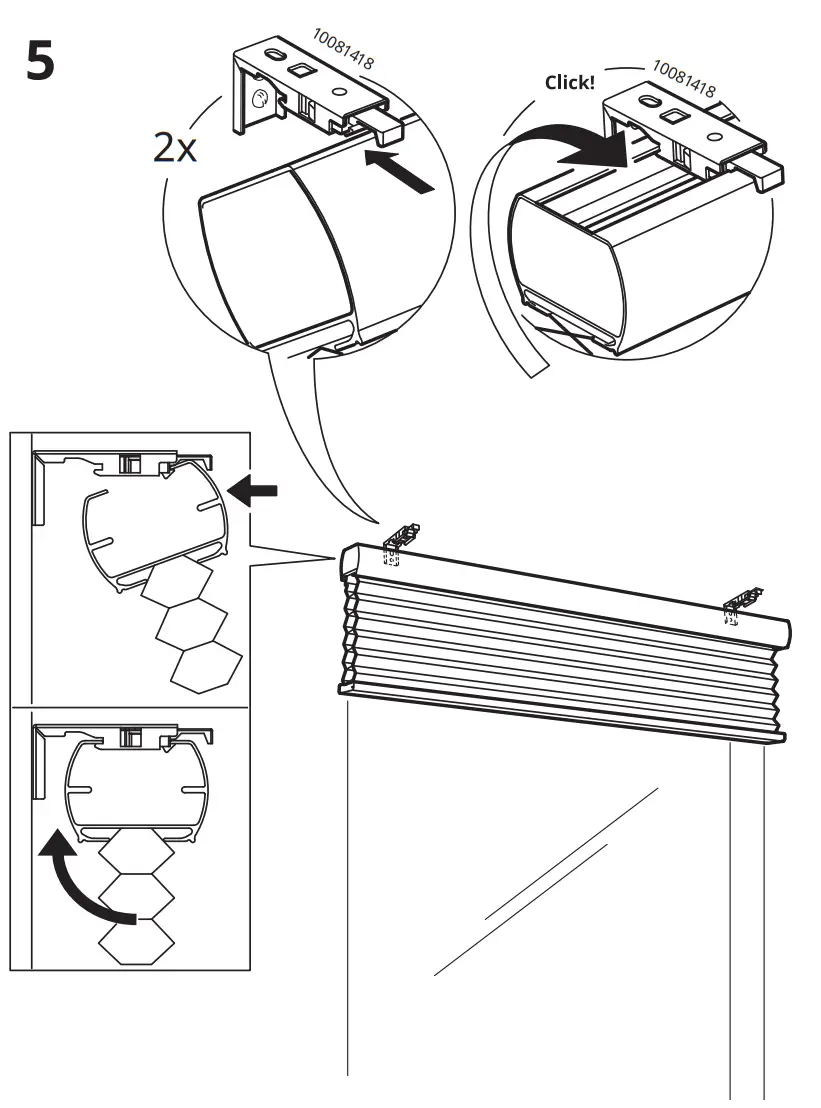 5

10081418

2x

Click!

10081418