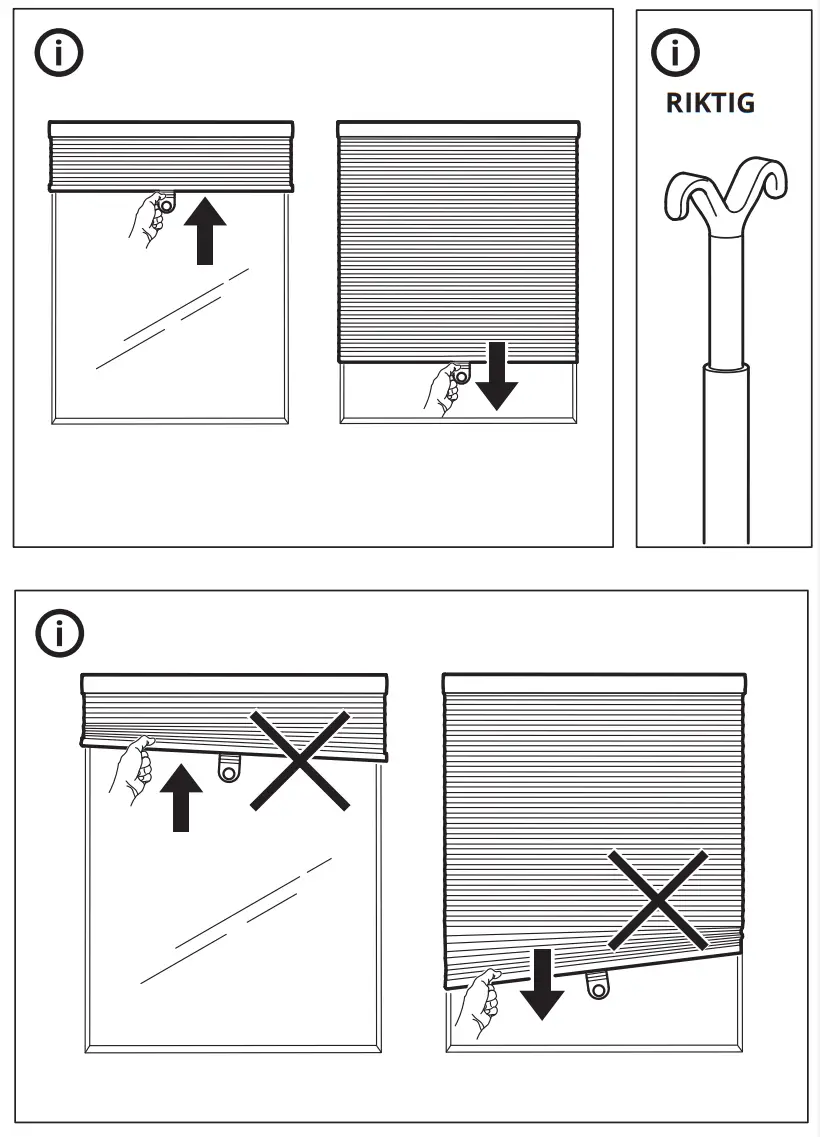 RIKTIG