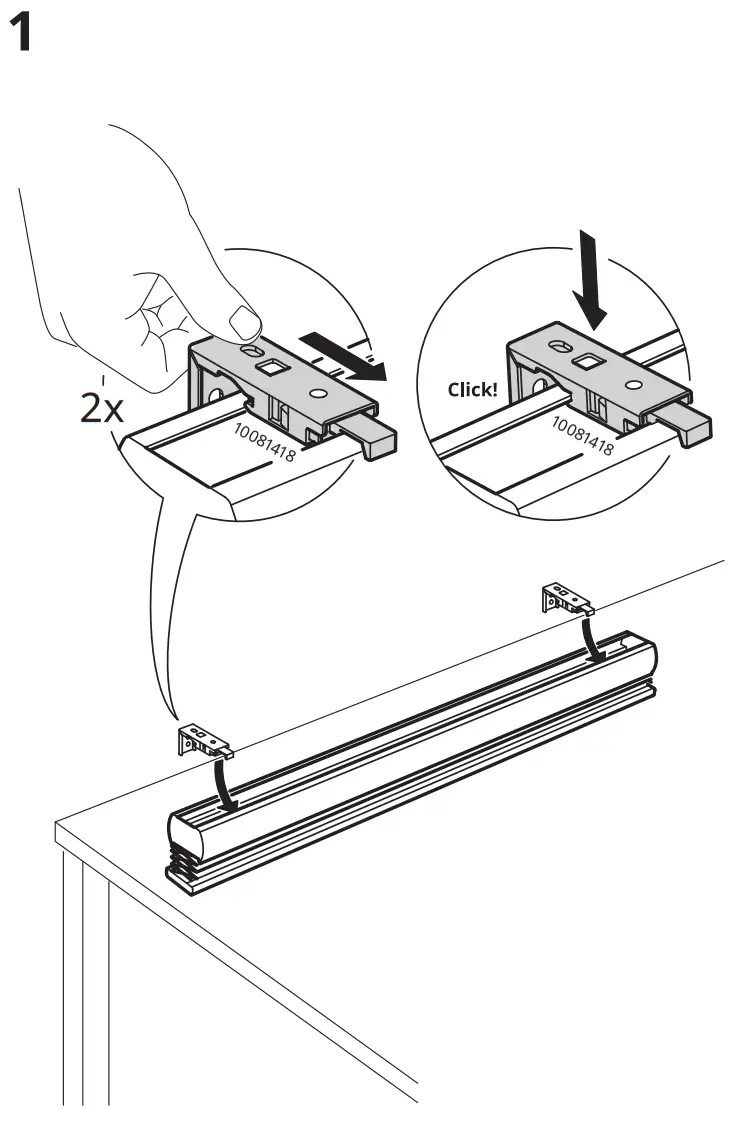 1

2x

10081418

Click!

10081418