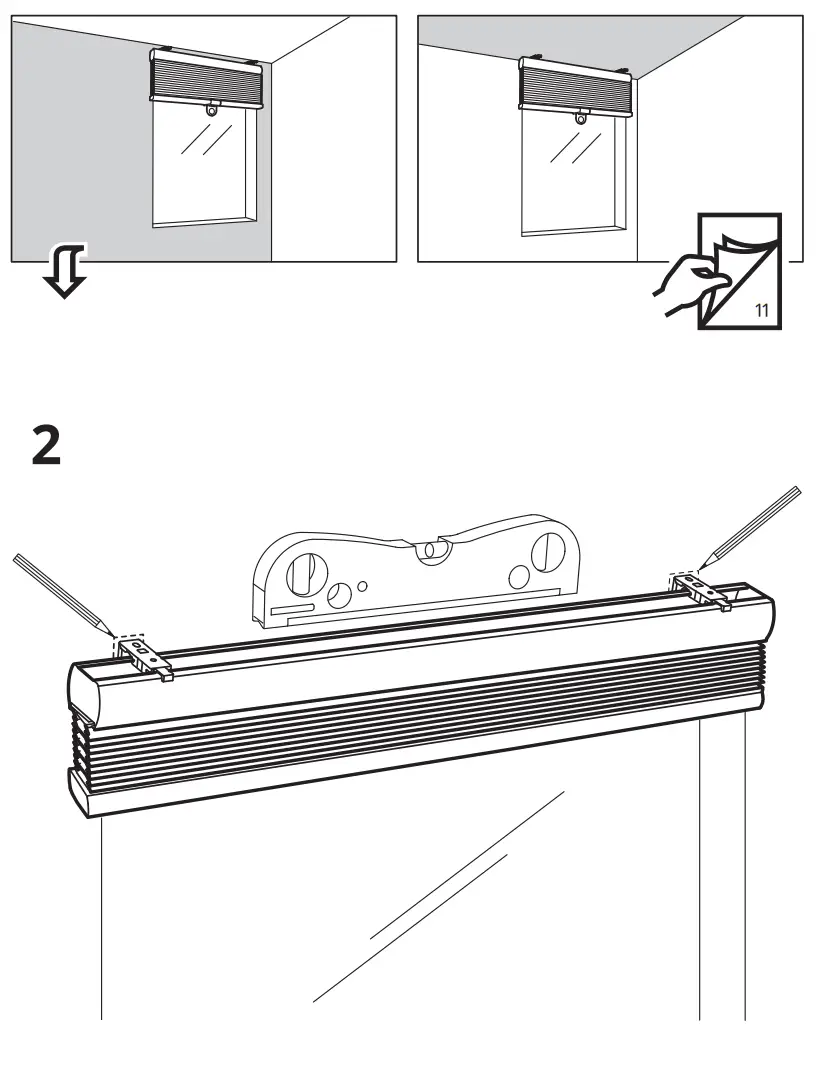 11

2