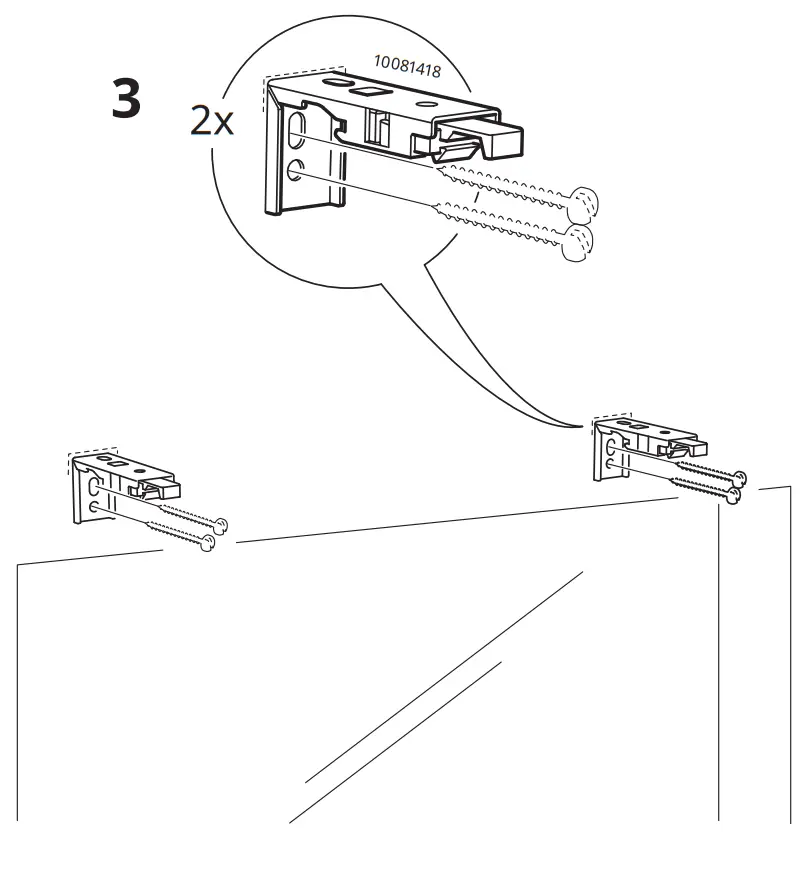 3

2x

10081418