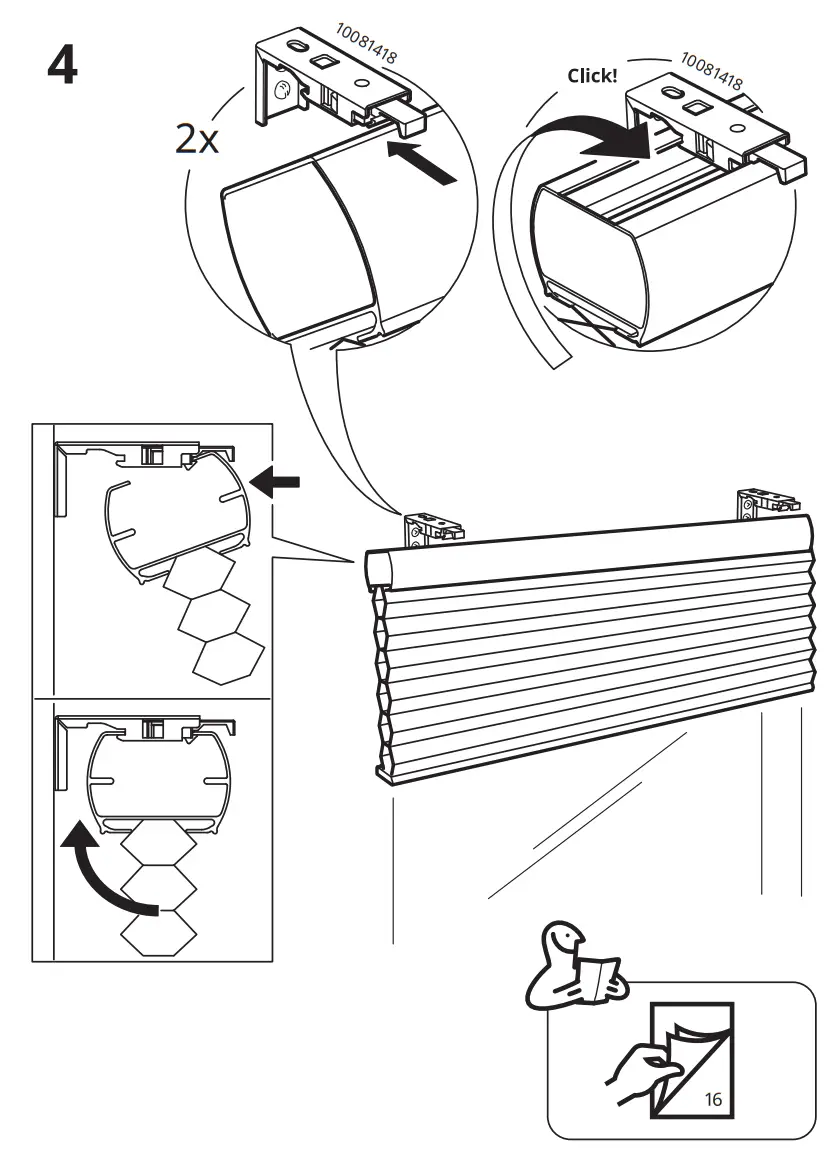 4

10081418

2x

Click!

10081418

16