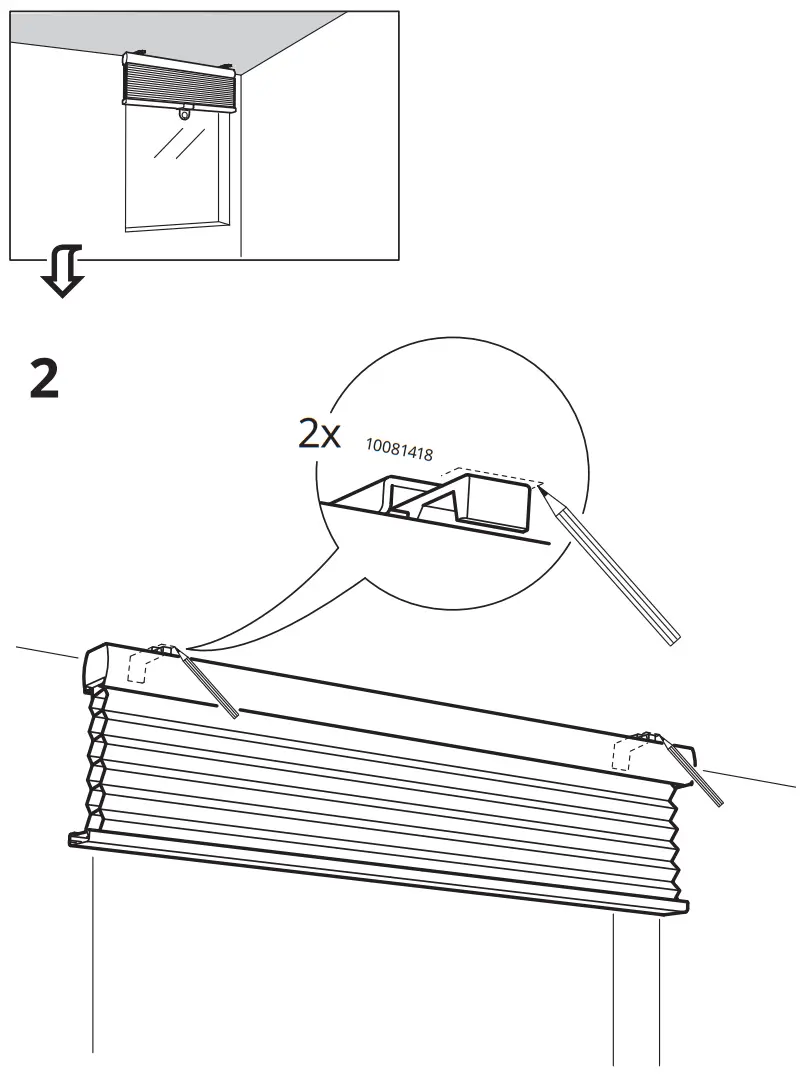 2

2x 10081418