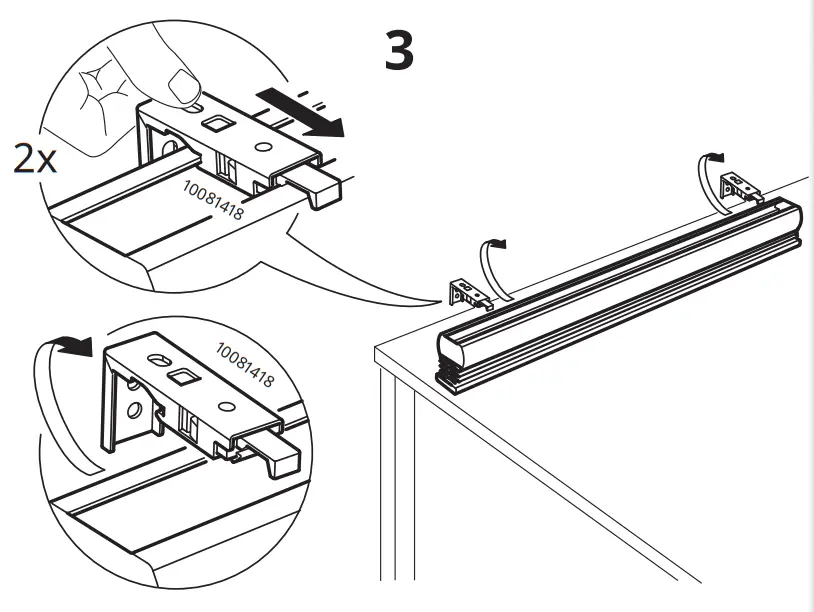 3

2x

10081418

10081418