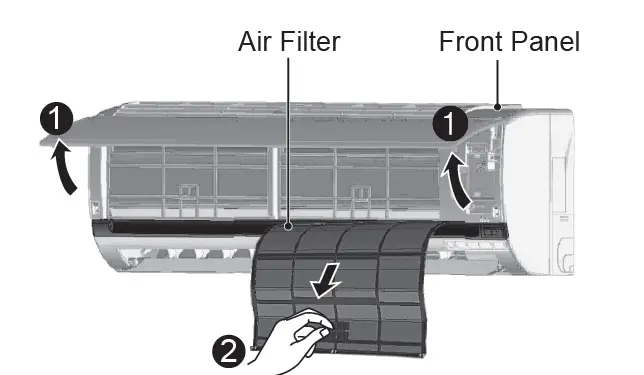 Air Filter
Front Panel
1
1
2