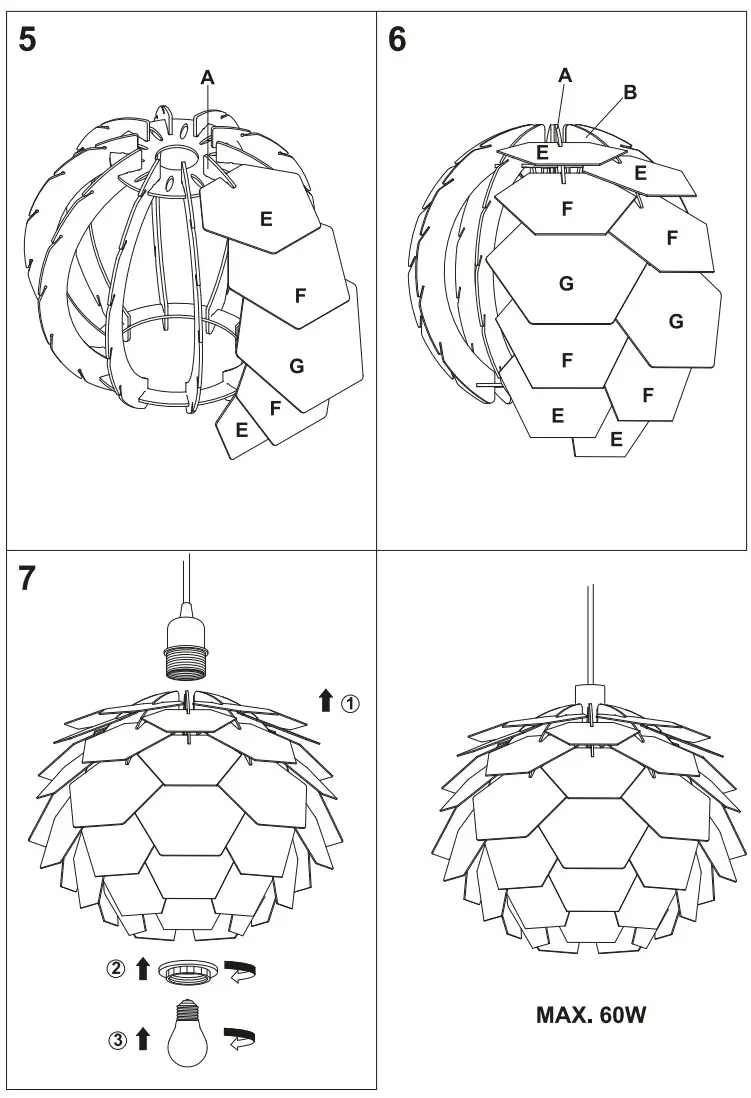 5

A

E

F

G

F

E

6

A

B

E

E

F

F

G

G

F

F

E

E

7

① 

② 

③ 

MAX. 60W