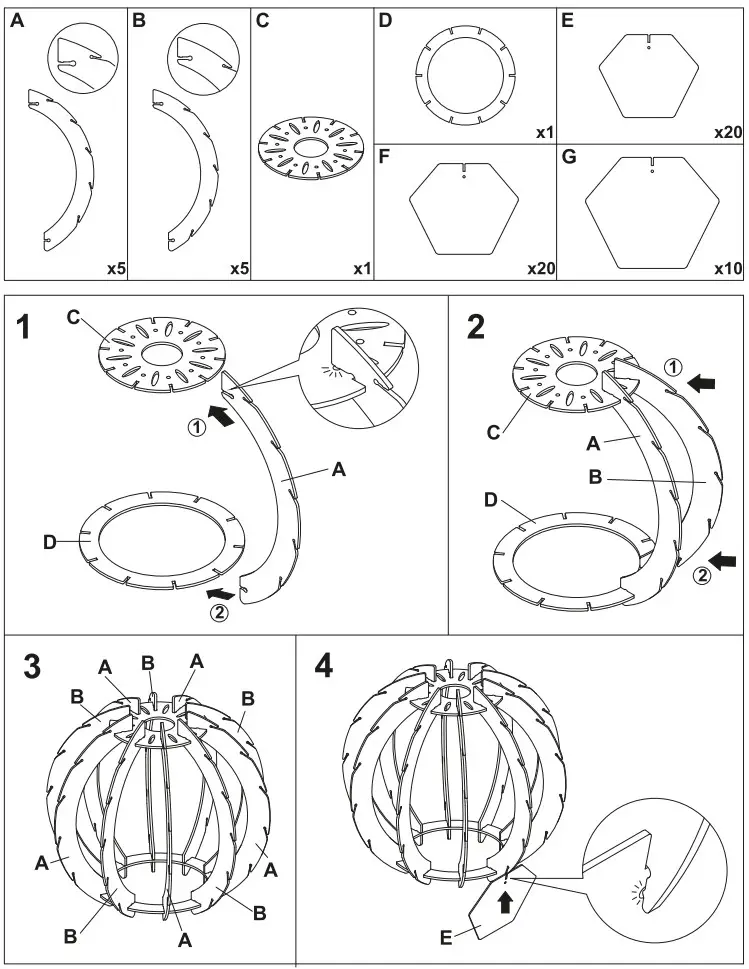 A

x5

B

x5

C

x1

D

x1

E

x20

F

x20

G

x10

1

C

①

A

D

②

2

①

C

A

B

D

②

3

A B A

B B

A A

B B

A

4

E