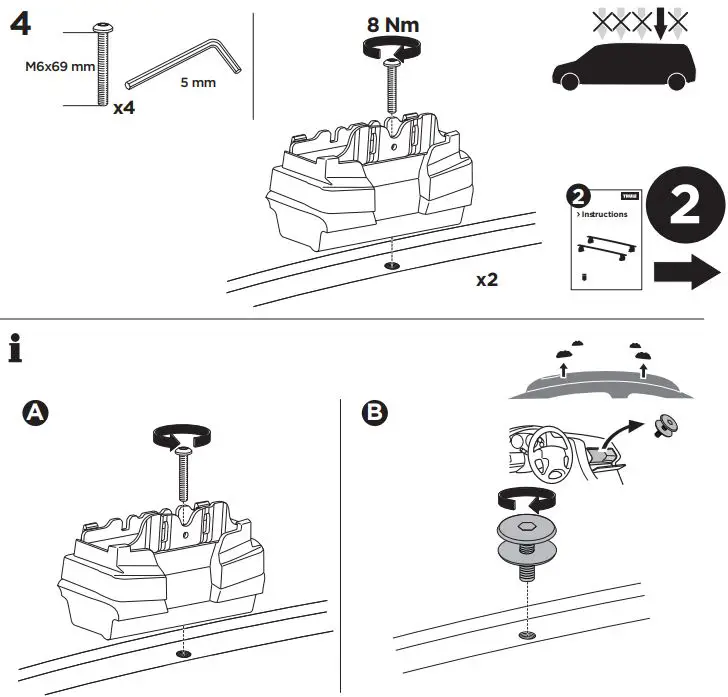 4

M6x69 mm

x4

5 mm

8 Nm

x2

2

THULE

> Instructions

2

i

A

B