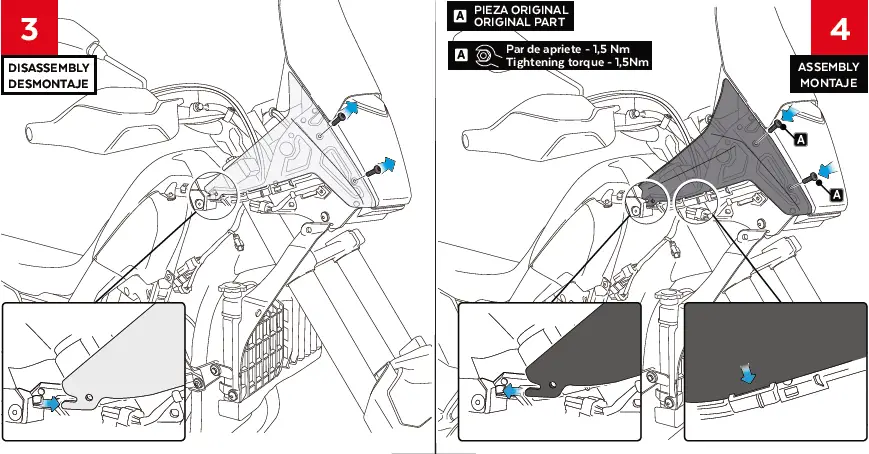 3

DISASSEMBLY
DESMONTAJE

A PIEZA ORIGINAL
ORIGINAL PART

A Par de apriete - 1,5 Nm
Tightening torque - 1,5Nm

4

ASSEMBLY
MONTAJE

A

A