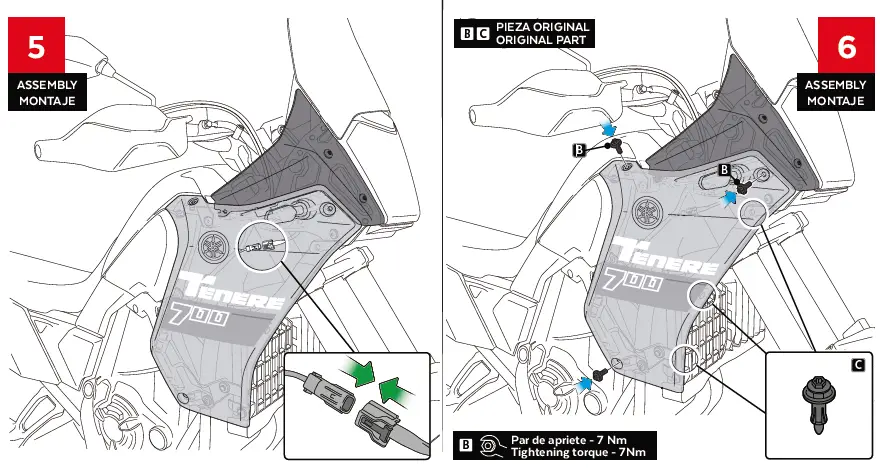 5
ASSEMBLY
MONTAJE

TÉNÉRÉ
700

B C PIEZA ORIGINAL
ORIGINAL PART

6
ASSEMBLY
MONTAJE

B
B

TÉNÉRÉ
700

C

B Par de apriete - 7 Nm
Tightening torque - 7Nm