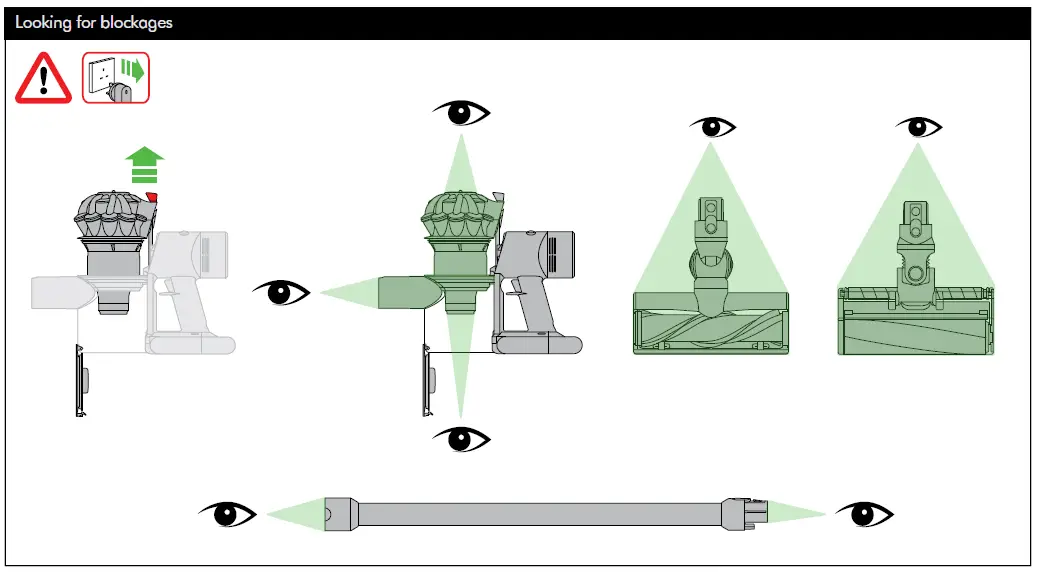 Looking for blockages