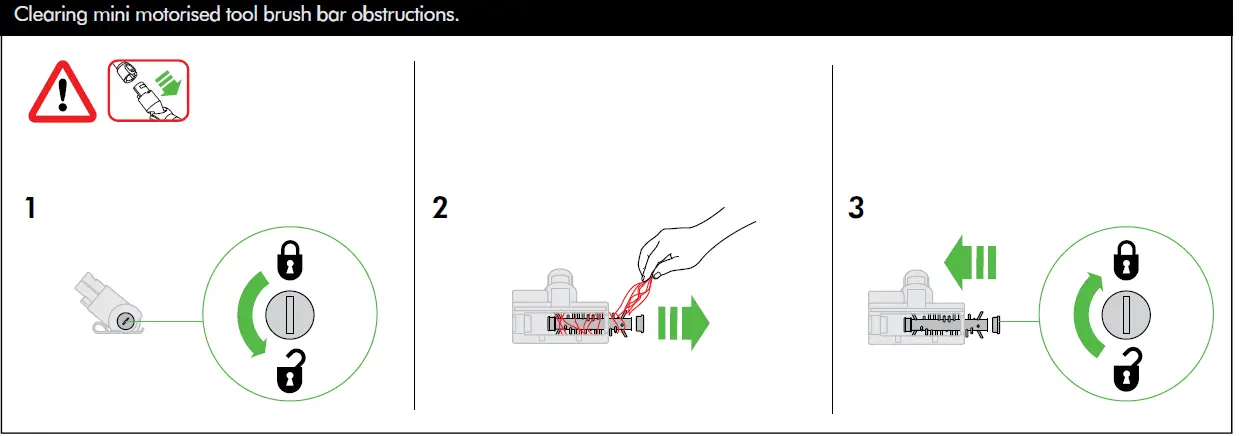 Clearing mini motorised tool brush bar obstructions.

1

2

3