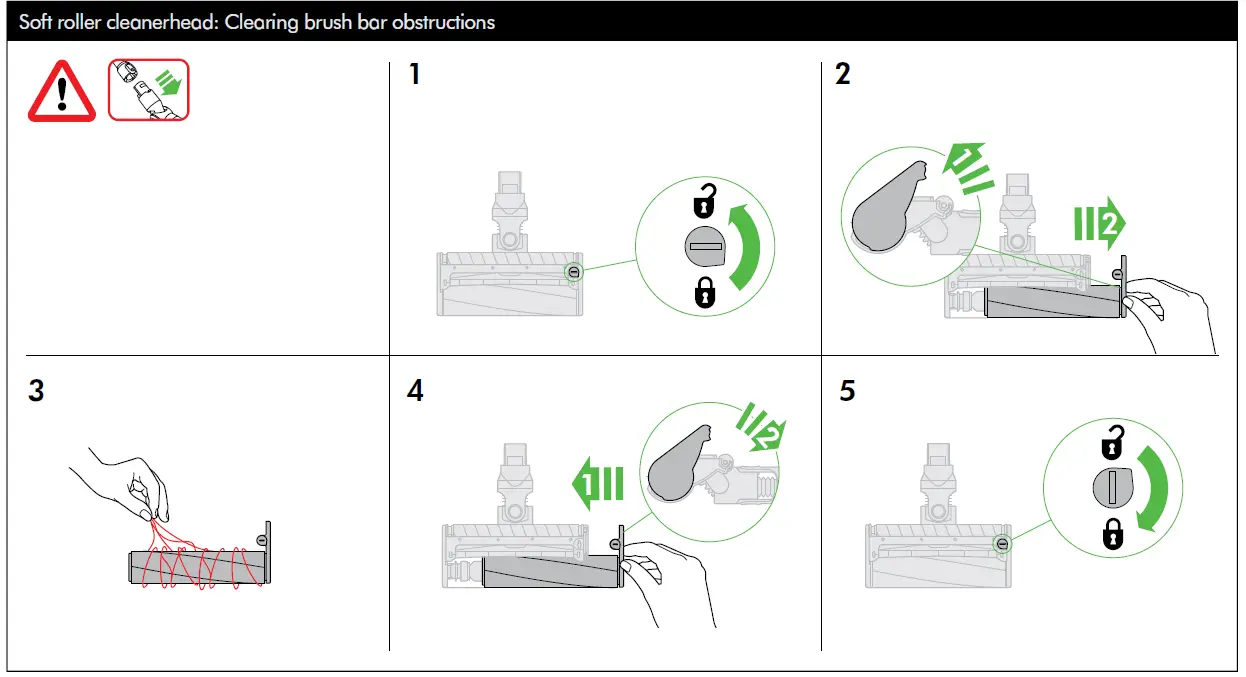 Soft roller cleanerhead: Clearing brush bar obstructions

1

2

1

2

3

4

1

2

5