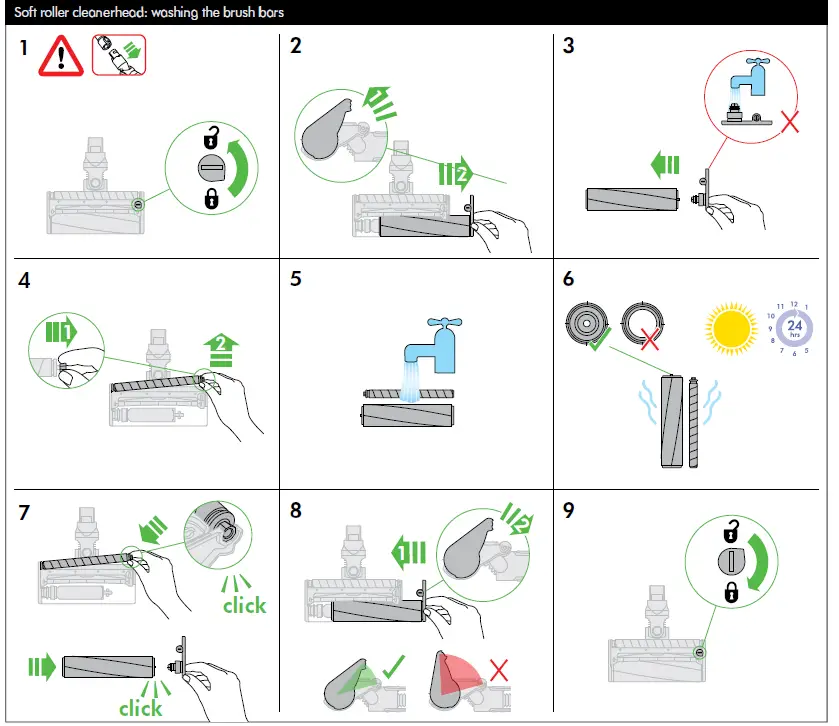 Soft roller cleanerhead: washing the brush bars

1

2

1

2

3

4

1

2

5

6

11 12 1
10
9
8
7 6 5
24
hrs

7

click

click

8

1

2

9