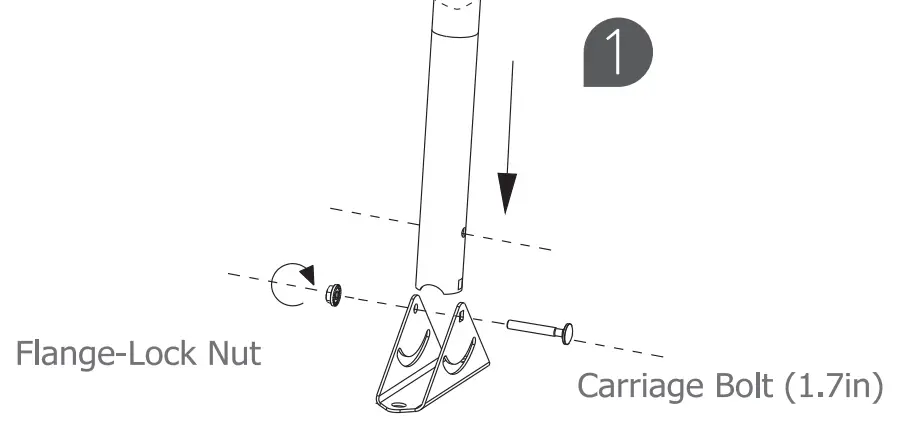 1

Flange-Lock Nut

Carriage Bolt (1.7in)