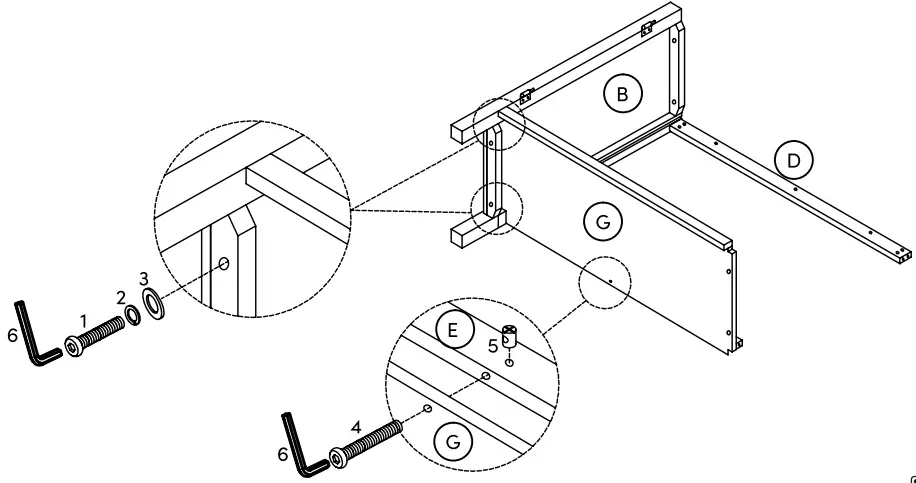 B
D
G
6
1
2
3
E
5
4
6
G