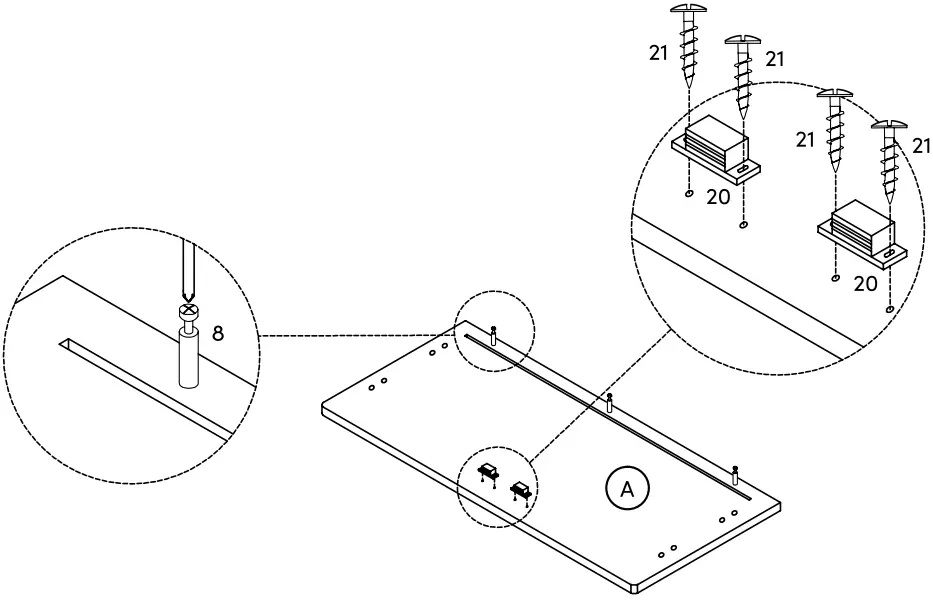 21
21
21
21
20
20
8
A