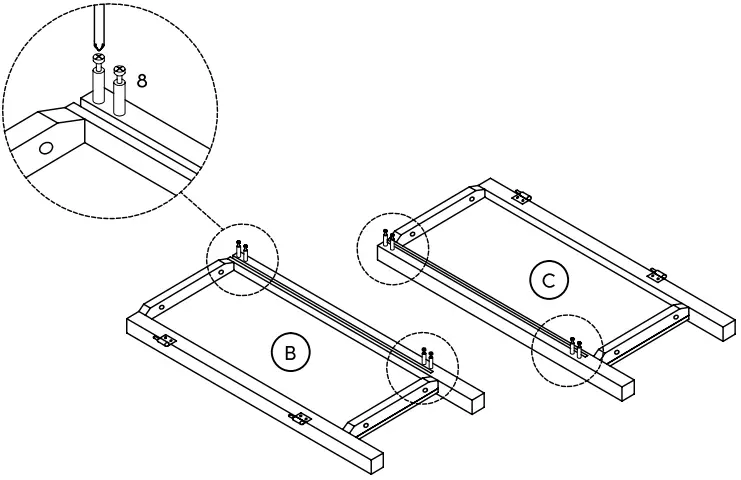 8

B

C