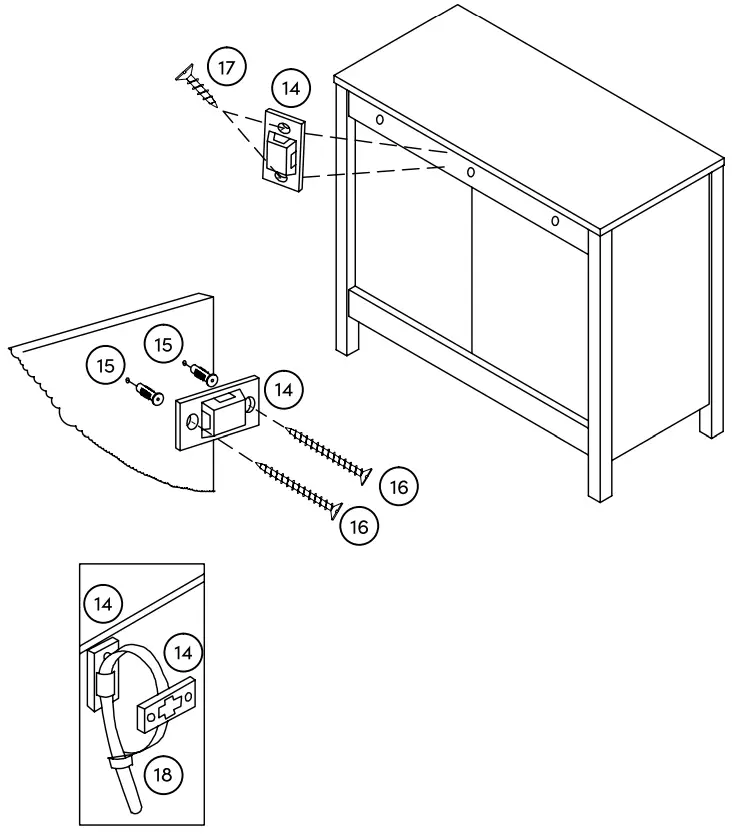 17
14
15
15
14
16
16
14
14
18