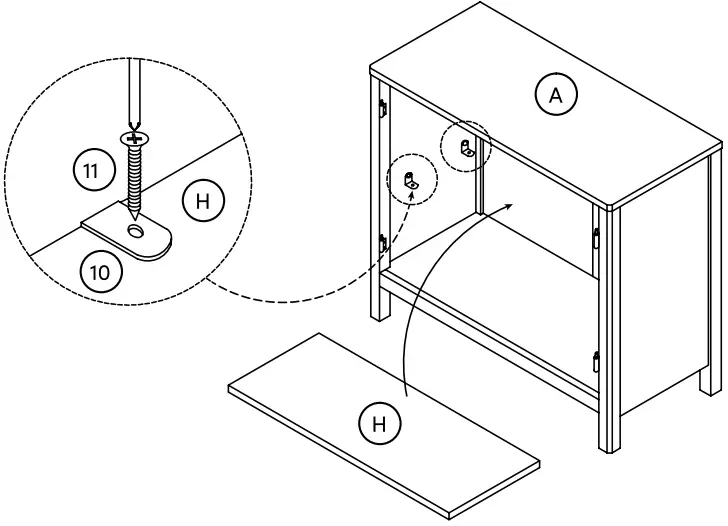 11
H
10
A
H